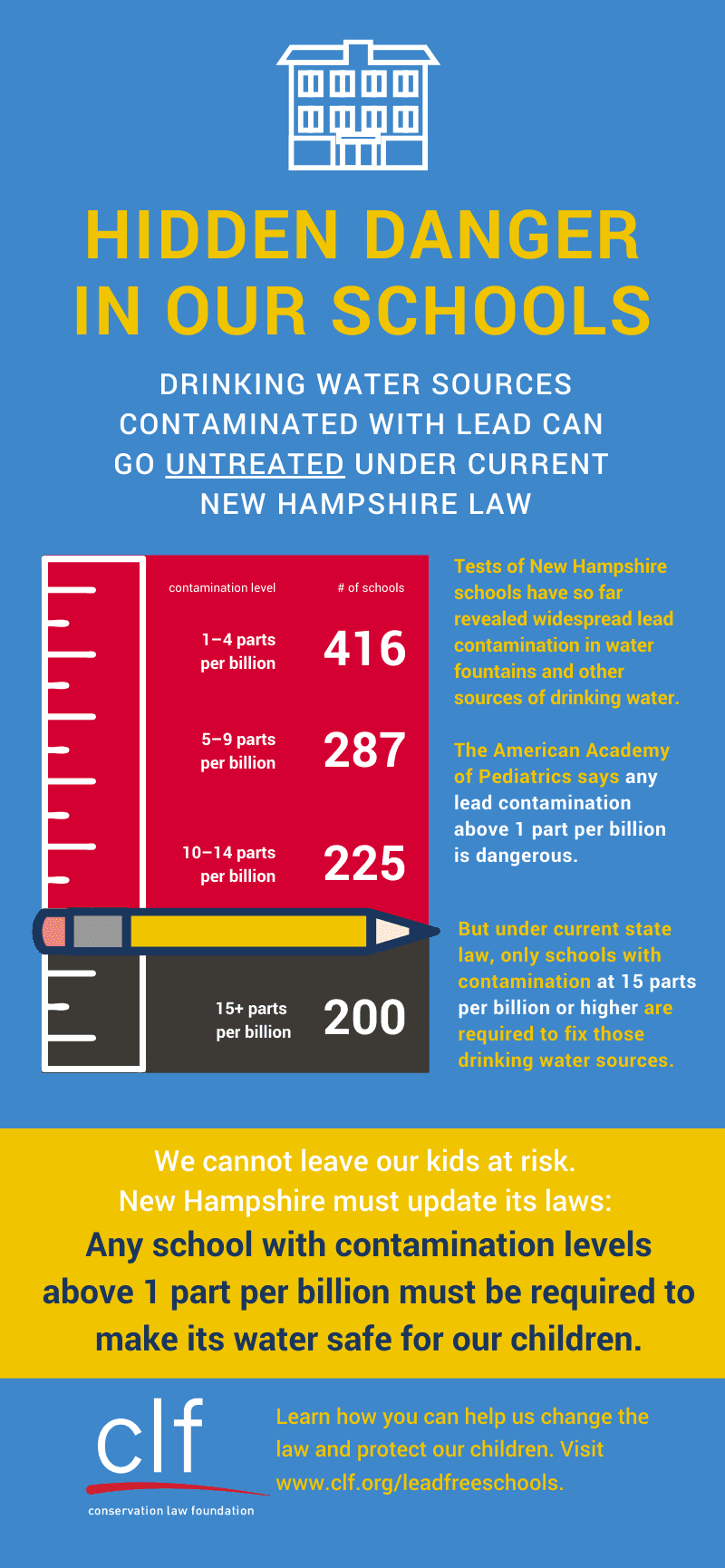 HIDDEN DANGER IN OUR SCHOOLS

DRINKING WATER SOURCES CONTAMINATED WITH LEAD CAN GO UNTREATED UNDER CURRENT NEW HAMPSHIRE LAW

| contamination level | # of schools |
|---|---|
| 1–4 parts per billion | 416 |
| 5–9 parts per billion | 287 |
| 10–14 parts per billion | 225 |
| 15+ parts per billion | 200 |

Tests of New Hampshire schools have so far revealed widespread lead contamination in water fountains and other sources of drinking water.

The American Academy of Pediatrics says any lead contamination above 1 part per billion is dangerous.

But under current state law, only schools with contamination at 15 parts per billion or higher are required to fix those drinking water sources.

We cannot leave our kids at risk.
New Hampshire must update its laws:
Any school with contamination levels above 1 part per billion must be required to make its water safe for our children.

clf
conservation law foundation

Learn how you can help us change the law and protect our children. Visit www.clf.org/leadfreeschools.